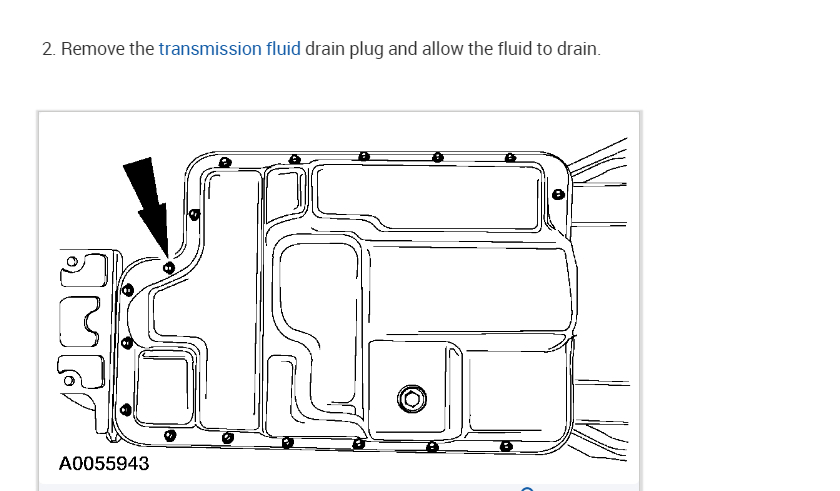 2. Remove the transmission fluid drain plug and allow the fluid to drain.

A0055943