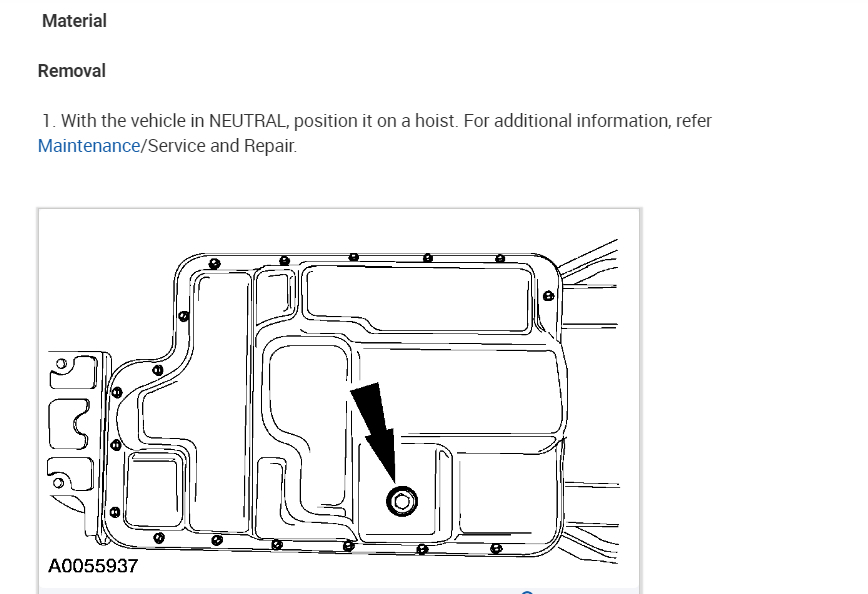 Material

Removal

1. With the vehicle in NEUTRAL, position it on a hoist. For additional information, refer Maintenance/Service and Repair.

A0055937