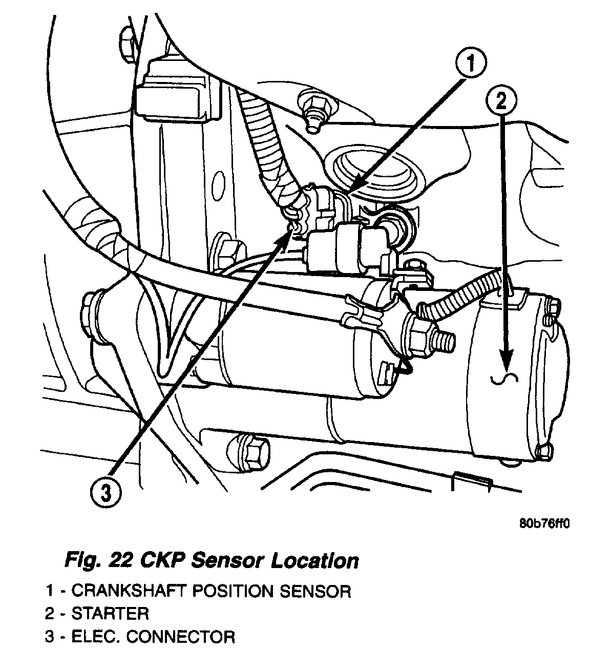 1

2

3

80b76ff0

Fig. 22 CKP Sensor Location

1 - CRANKSHAFT POSITION SENSOR
2 - STARTER
3 - ELEC. CONNECTOR