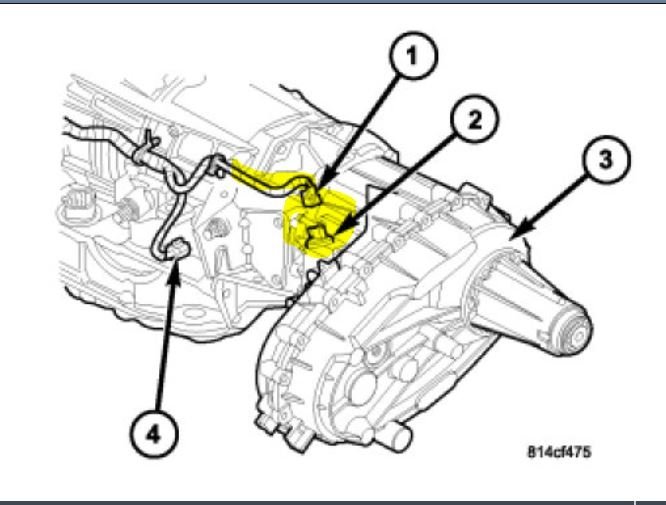 1
2
3
4
814cf475