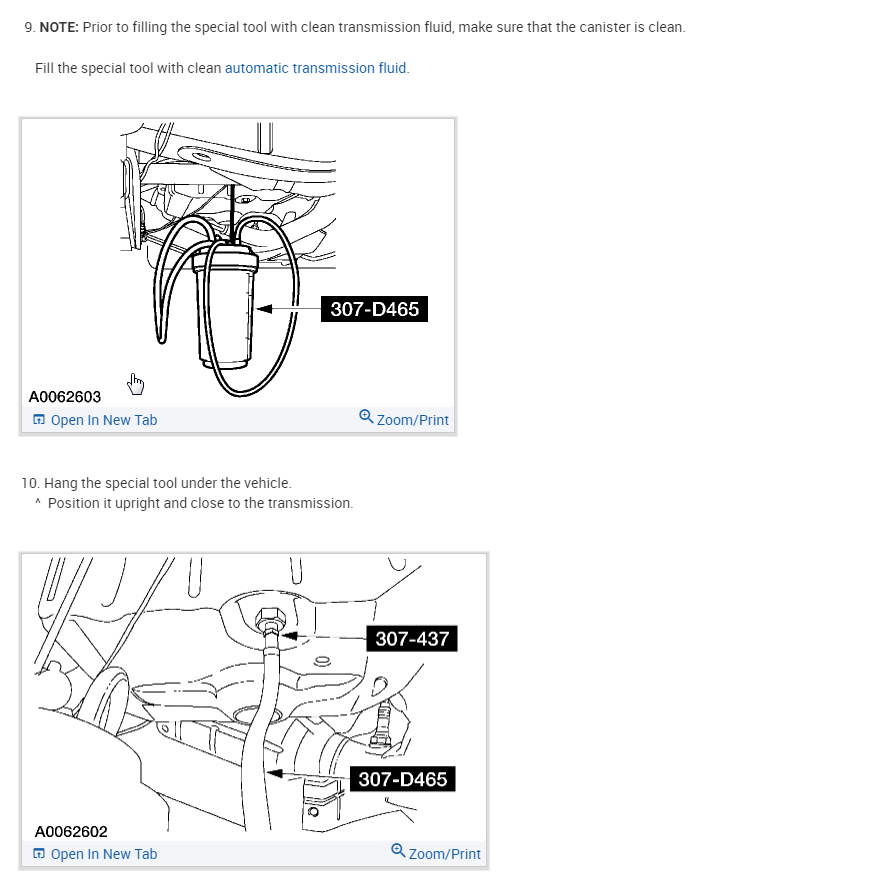 9. **NOTE:** Prior to filling the special tool with clean transmission fluid, make sure that the canister is clean.

Fill the special tool with clean automatic transmission fluid.

307-D465

A0062603

Open In New Tab

Zoom/Print

10. Hang the special tool under the vehicle.
^ Position it upright and close to the transmission.

307-437

307-D465

A0062602

Open In New Tab

Zoom/Print