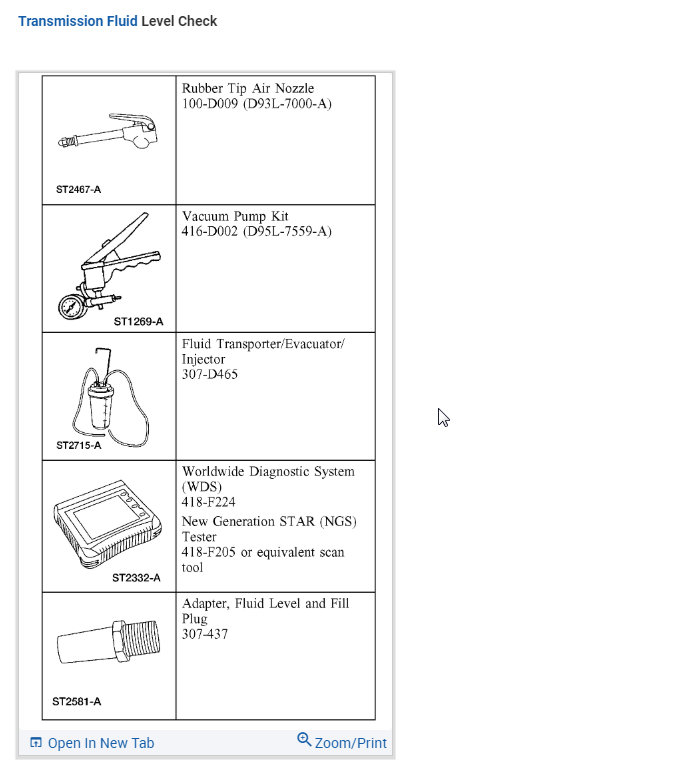 Transmission Fluid Level Check

| | |
|---|---|
| ST2467-A | Rubber Tip Air Nozzle 100-D009 (D93L-7000-A) |
| ST1269-A | Vacuum Pump Kit 416-D002 (D95L-7559-A) |
| ST2715-A | Fluid Transporter/Evacuator/ Injector 307-D465 |
| ST2332-A | Worldwide Diagnostic System (WDS) 418-F224 New Generation STAR (NGS) Tester 418-F205 or equivalent scan tool |
| ST2581-A | Adapter, Fluid Level and Fill Plug 307-437 |

Open In New Tab

Zoom/Print