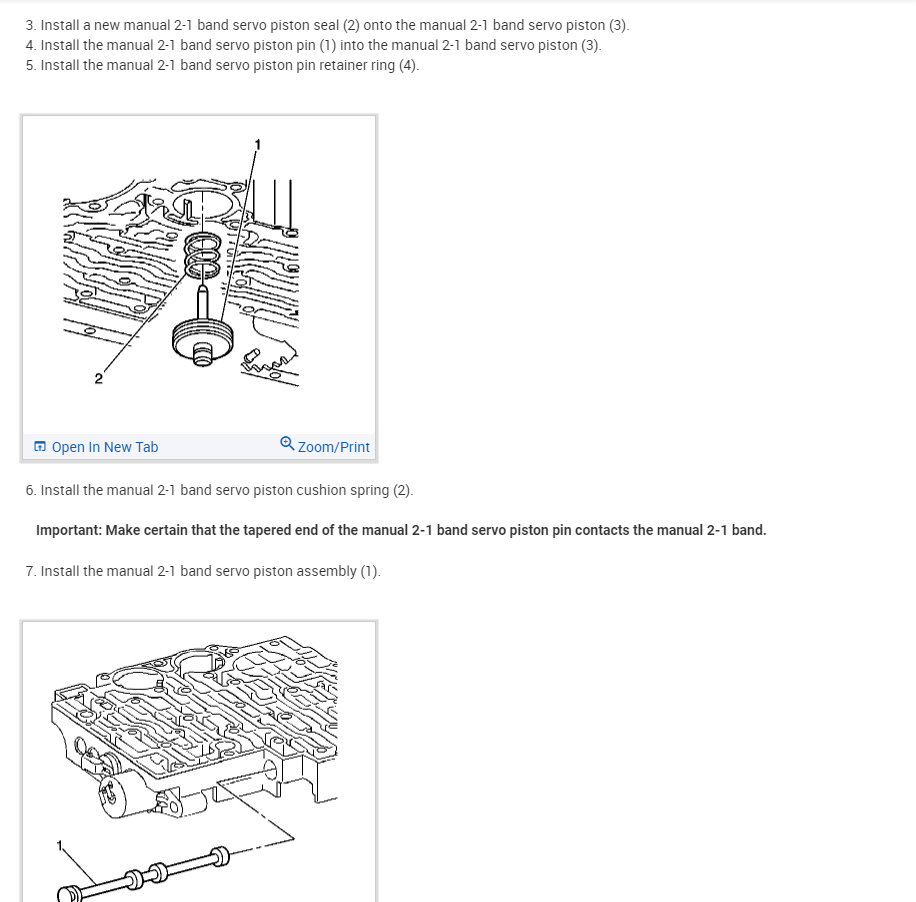 3. Install a new manual 2-1 band servo piston seal (2) onto the manual 2-1 band servo piston (3).
4. Install the manual 2-1 band servo piston pin (1) into the manual 2-1 band servo piston (3).
5. Install the manual 2-1 band servo piston pin retainer ring (4).

1

2

Open In New Tab

Zoom/Print

6. Install the manual 2-1 band servo piston cushion spring (2).

Important: Make certain that the tapered end of the manual 2-1 band servo piston pin contacts the manual 2-1 band.

7. Install the manual 2-1 band servo piston assembly (1).

1