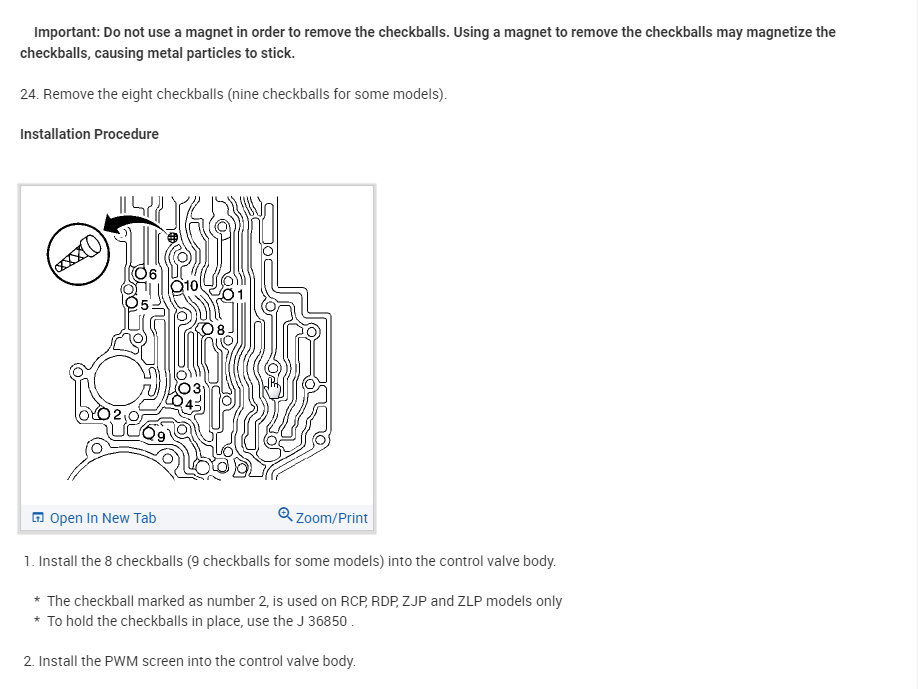 Important: Do not use a magnet in order to remove the checkballs. Using a magnet to remove the checkballs may magnetize the checkballs, causing metal particles to stick.

24. Remove the eight checkballs (nine checkballs for some models).

Installation Procedure

6
10
1
5
8
3
4
2
9

Open In New Tab
Zoom/Print

1. Install the 8 checkballs (9 checkballs for some models) into the control valve body.

* The checkball marked as number 2, is used on RCP, RDP, ZJP and ZLP models only
* To hold the checkballs in place, use the J 36850 .

2. Install the PWM screen into the control valve body.