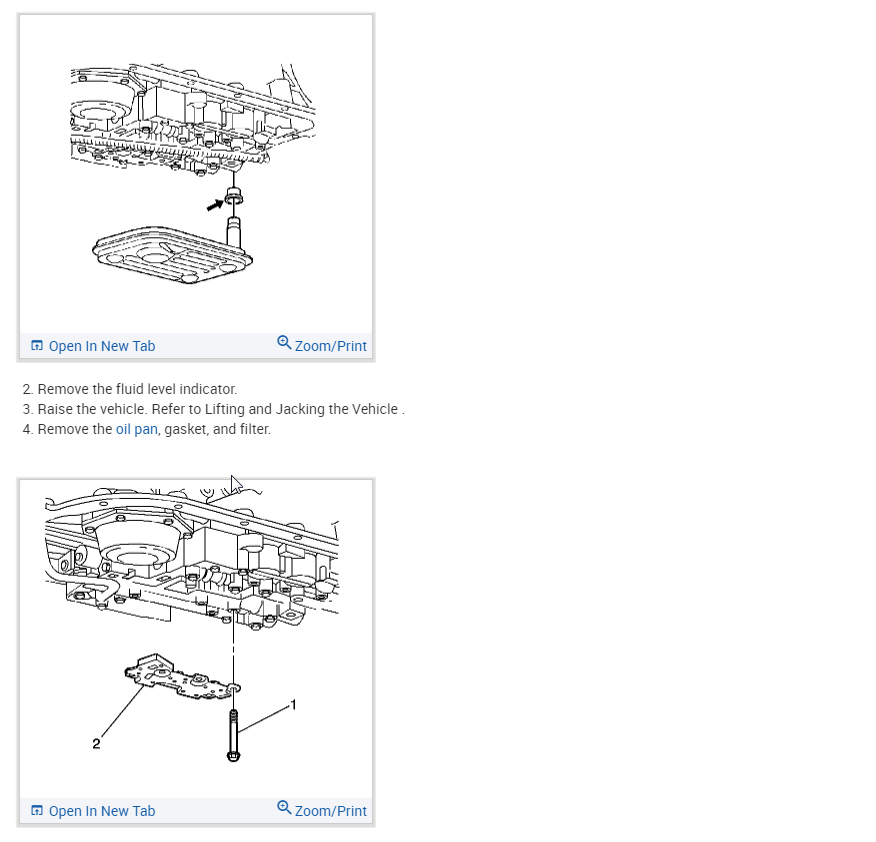 Open In New Tab
Zoom/Print

2. Remove the fluid level indicator.
3. Raise the vehicle. Refer to Lifting and Jacking the Vehicle .
4. Remove the oil pan, gasket, and filter.

1
2

Open In New Tab
Zoom/Print