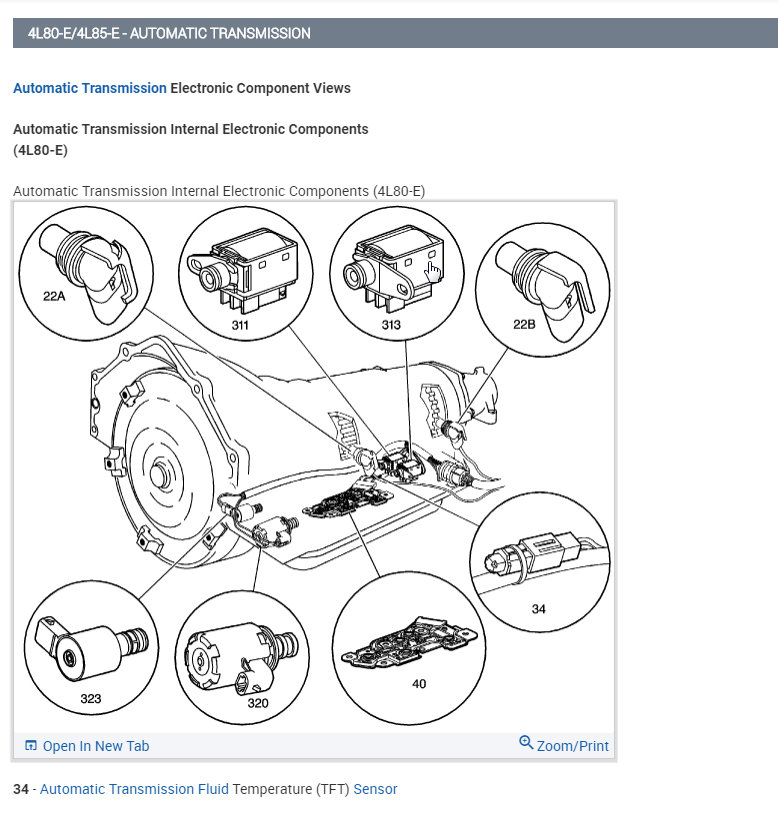 4L80-E/4L85-E - AUTOMATIC TRANSMISSION

Automatic Transmission Electronic Component Views

Automatic Transmission Internal Electronic Components (4L80-E)

Automatic Transmission Internal Electronic Components (4L80-E)

22A

311

313

22B

34

323

320

40

Open In New Tab

Zoom/Print

34 - Automatic Transmission Fluid Temperature (TFT) Sensor