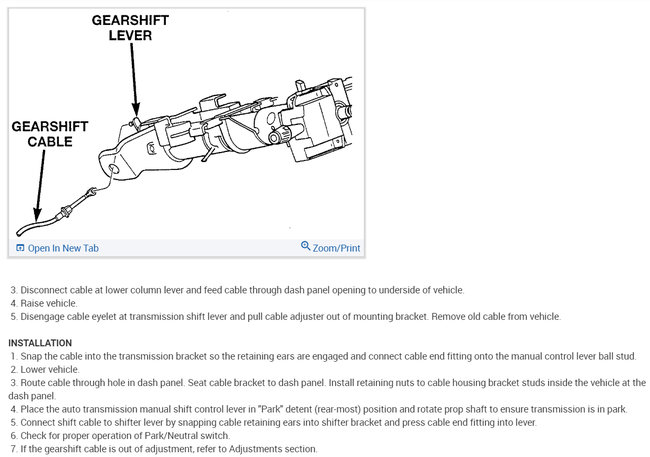 GEARSHIFT LEVER

GEARSHIFT CABLE

Open In New Tab

Zoom/Print

3. Disconnect cable at lower column lever and feed cable through dash panel opening to underside of vehicle.
4. Raise vehicle.
5. Disengage cable eyelet at transmission shift lever and pull cable adjuster out of mounting bracket. Remove old cable from vehicle.

INSTALLATION
1. Snap the cable into the transmission bracket so the retaining ears are engaged and connect cable end fitting onto the manual control lever ball stud.
2. Lower vehicle.
3. Route cable through hole in dash panel. Seat cable bracket to dash panel. Install retaining nuts to cable housing bracket studs inside the vehicle at the dash panel.
4. Place the auto transmission manual shift control lever in "Park" detent (rear-most) position and rotate prop shaft to ensure transmission is in park.
5. Connect shift cable to shifter lever by snapping cable retaining ears into shifter bracket and press cable end fitting into lever.
6. Check for proper operation of Park/Neutral switch.
7. If the gearshift cable is out of adjustment, refer to Adjustments section.