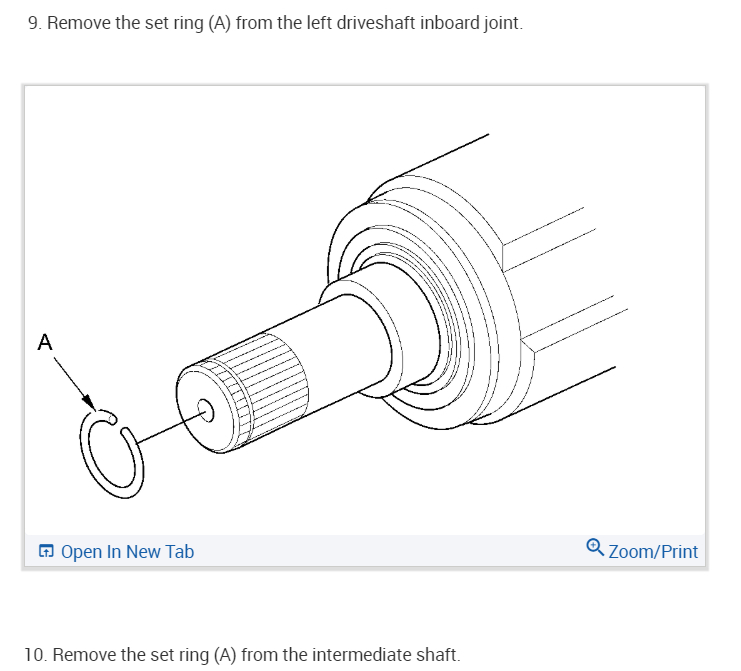 9. Remove the set ring (A) from the left driveshaft inboard joint.

A

Open In New Tab

Zoom/Print

10. Remove the set ring (A) from the intermediate shaft.