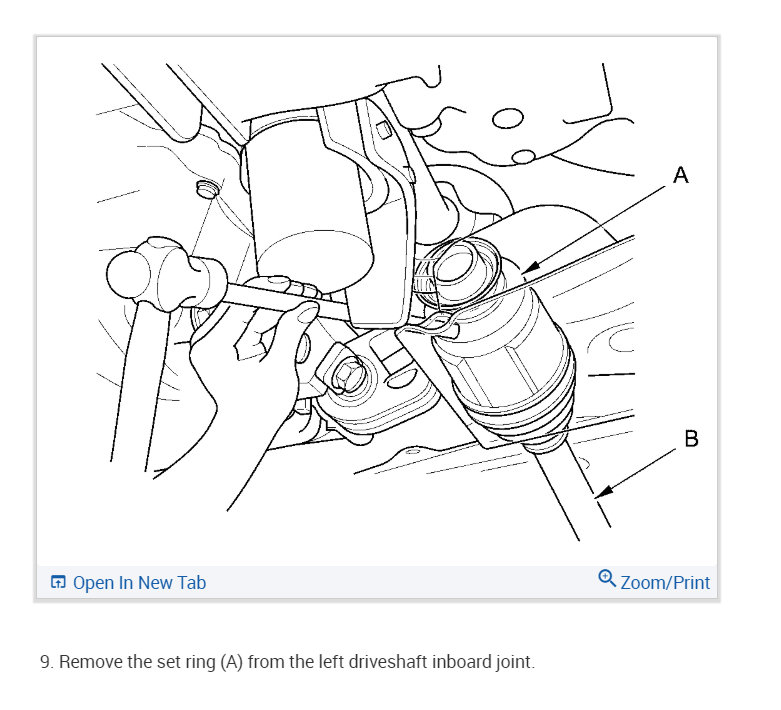 A

B

Open In New Tab

Zoom/Print

9. Remove the set ring (A) from the left driveshaft inboard joint.