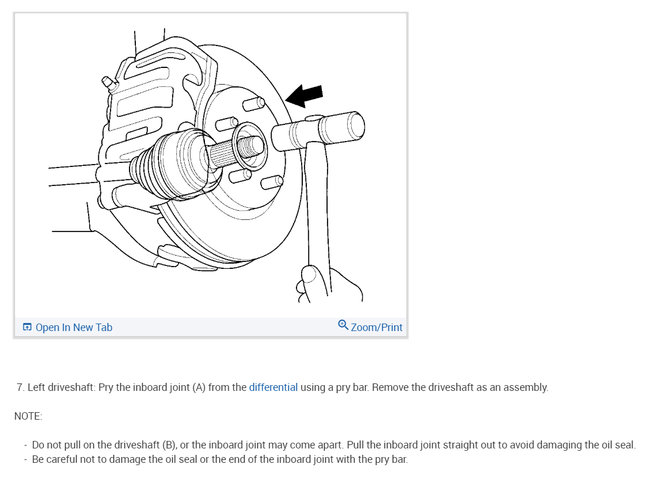 Open In New Tab

Zoom/Print

7. Left driveshaft: Pry the inboard joint (A) from the differential using a pry bar. Remove the driveshaft as an assembly.

NOTE:

- Do not pull on the driveshaft (B), or the inboard joint may come apart. Pull the inboard joint straight out to avoid damaging the oil seal.
- Be careful not to damage the oil seal or the end of the inboard joint with the pry bar.