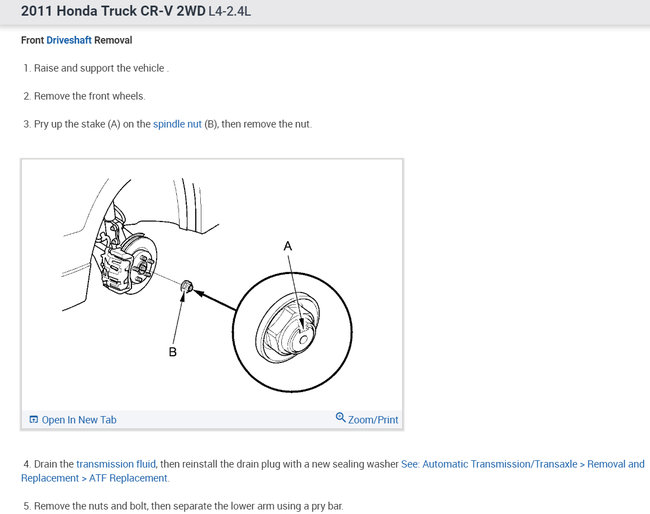 2011 Honda Truck CR-V 2WD L4-2.4L

Front Driveshaft Removal

1. Raise and support the vehicle .

2. Remove the front wheels.

3. Pry up the stake (A) on the spindle nut (B), then remove the nut.

A

B

Open In New Tab

Zoom/Print

4. Drain the transmission fluid, then reinstall the drain plug with a new sealing washer See: Automatic Transmission/Transaxle > Removal and Replacement > ATF Replacement.

5. Remove the nuts and bolt, then separate the lower arm using a pry bar.