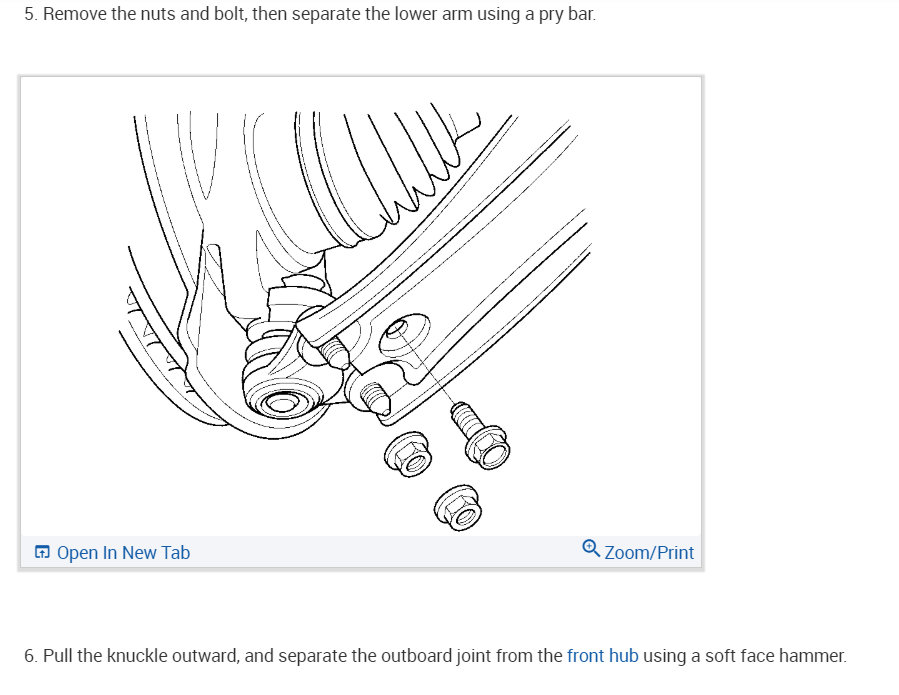 5. Remove the nuts and bolt, then separate the lower arm using a pry bar.

Open In New Tab

Zoom/Print

6. Pull the knuckle outward, and separate the outboard joint from the front hub using a soft face hammer.