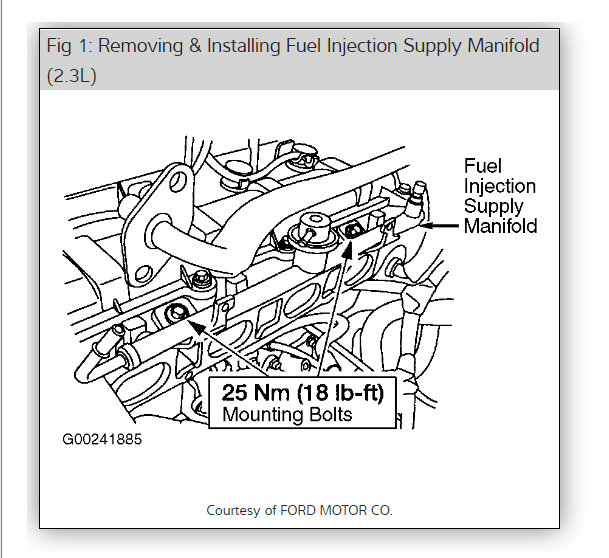 Fig 1: Removing & Installing Fuel Injection Supply Manifold (2.3L)

Fuel Injection Supply Manifold

25 Nm (18 lb-ft)
Mounting Bolts

G00241885

Courtesy of FORD MOTOR CO.