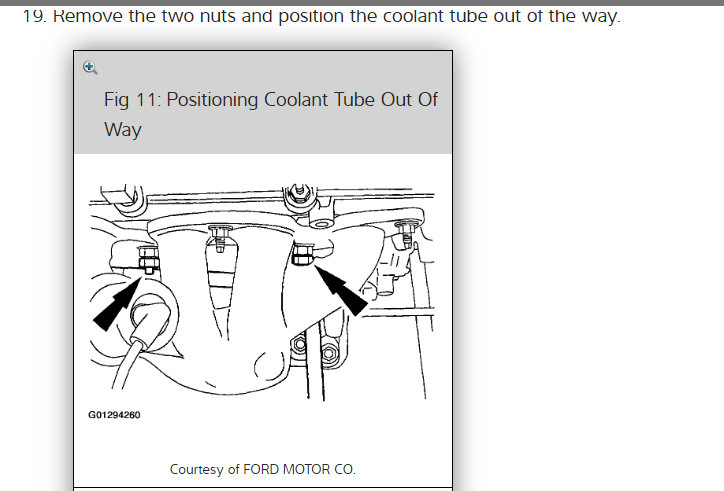 19. Remove the two nuts and position the coolant tube out of the way.

Fig 11: Positioning Coolant Tube Out Of Way

G01294260

Courtesy of FORD MOTOR CO.