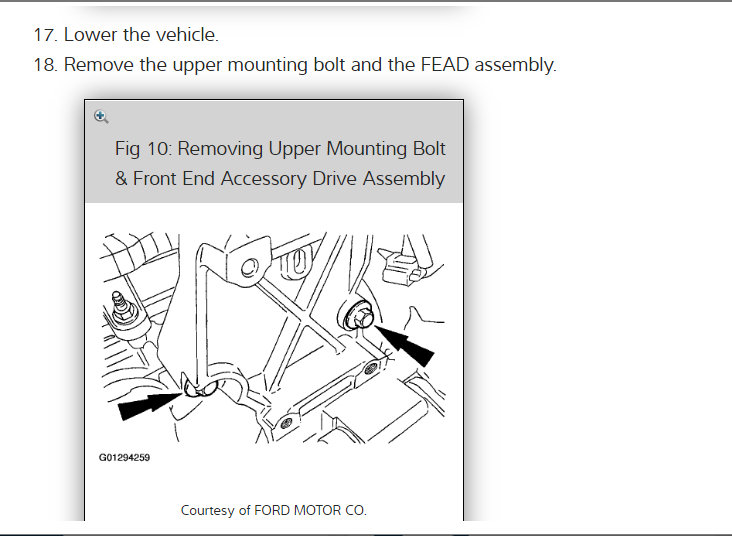 17. Lower the vehicle.
18. Remove the upper mounting bolt and the FEAD assembly.

Fig 10: Removing Upper Mounting Bolt & Front End Accessory Drive Assembly

G01294259

Courtesy of FORD MOTOR CO.