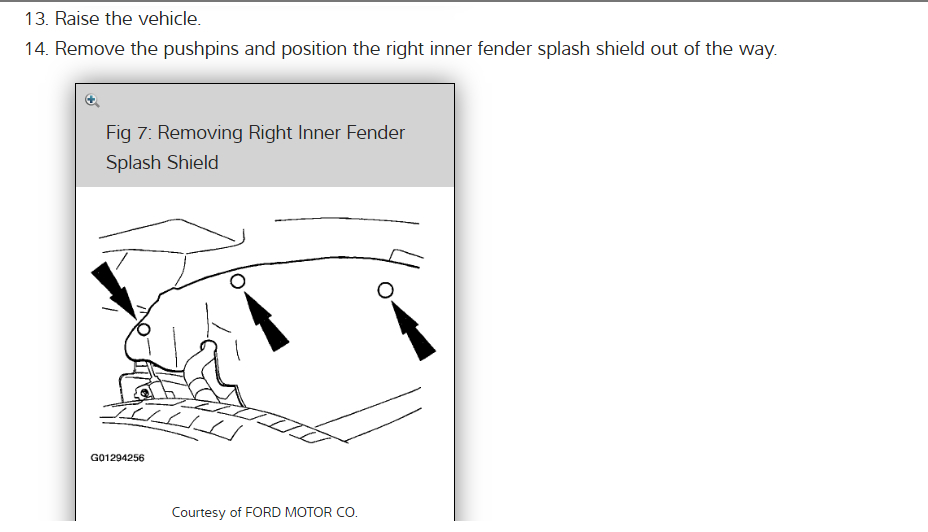 13. Raise the vehicle.

14. Remove the pushpins and position the right inner fender splash shield out of the way.

Fig 7: Removing Right Inner Fender Splash Shield

G01294256

Courtesy of FORD MOTOR CO.