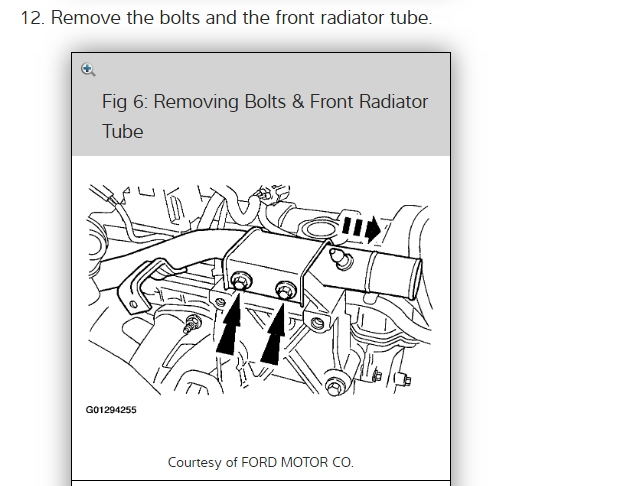 12. Remove the bolts and the front radiator tube.

Fig 6: Removing Bolts & Front Radiator Tube

G01294255

Courtesy of FORD MOTOR CO.