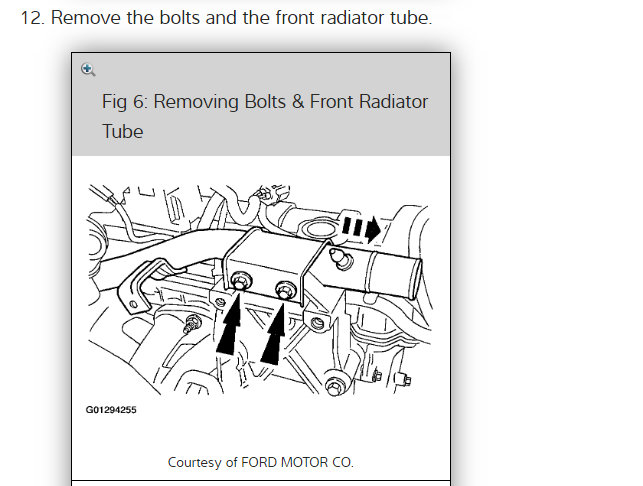 12. Remove the bolts and the front radiator tube.

Fig 6: Removing Bolts & Front Radiator Tube

G01294255

Courtesy of FORD MOTOR CO.