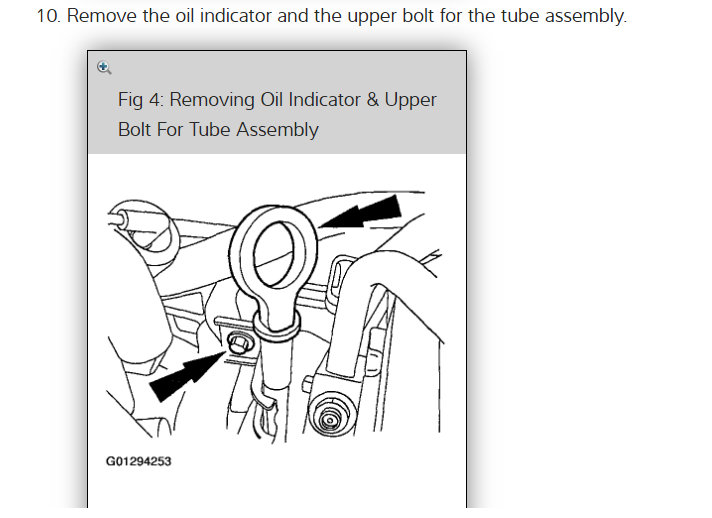 10. Remove the oil indicator and the upper bolt for the tube assembly.

Fig 4: Removing Oil Indicator & Upper Bolt For Tube Assembly

G01294253