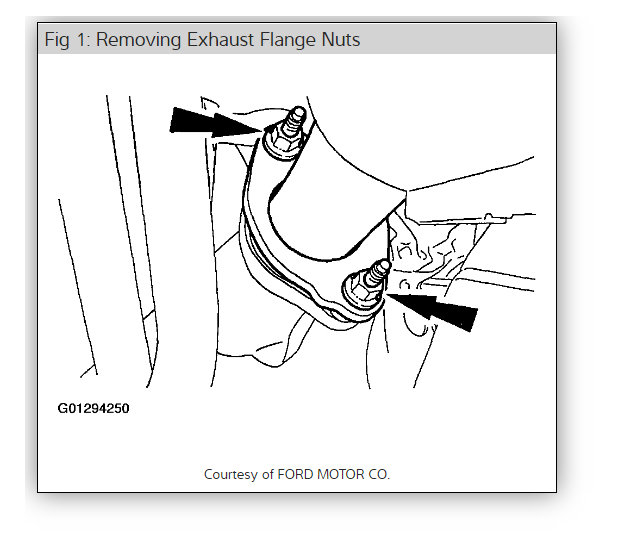 Fig 1: Removing Exhaust Flange Nuts

G01294250

Courtesy of FORD MOTOR CO.