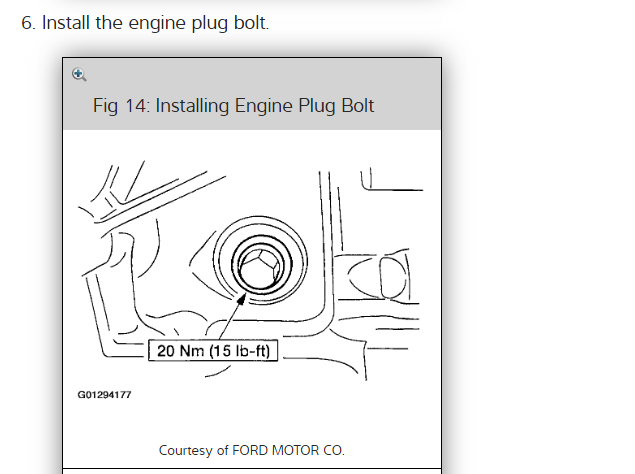 6. Install the engine plug bolt.

Fig 14: Installing Engine Plug Bolt

20 Nm (15 lb-ft)

G01294177

Courtesy of FORD MOTOR CO.