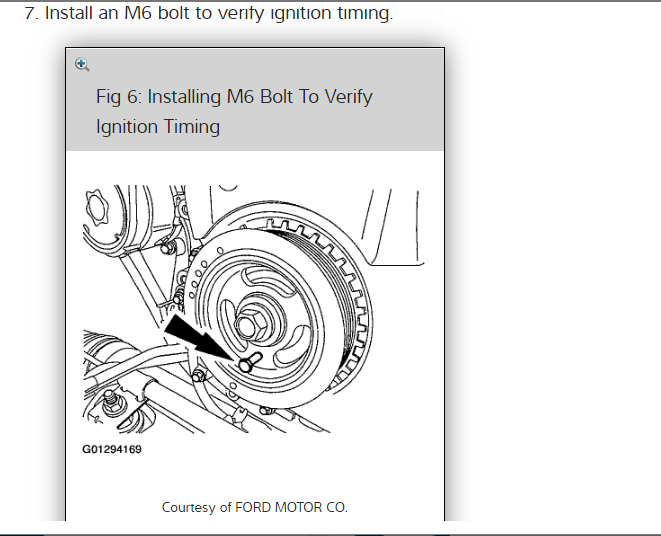 7. Install an M6 bolt to verify ignition timing.

Fig 6: Installing M6 Bolt To Verify Ignition Timing

G01294169

Courtesy of FORD MOTOR CO.