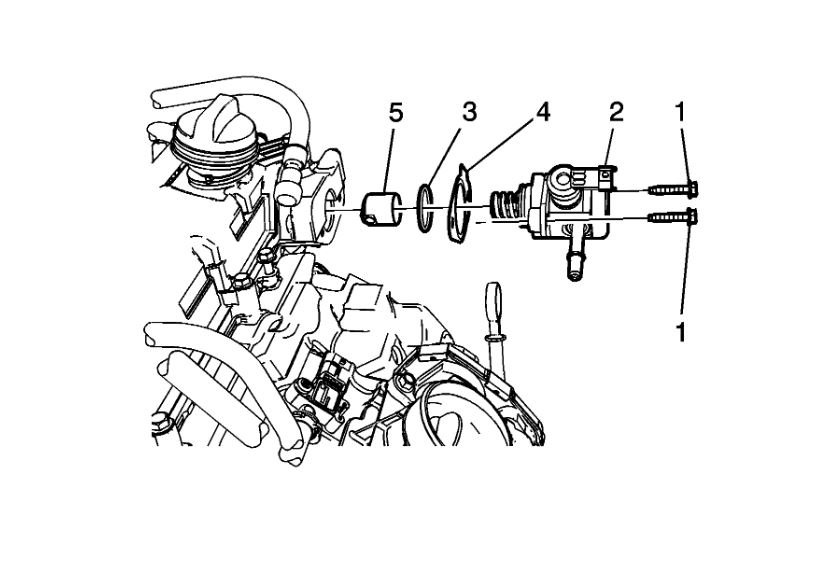 5
3
4
2
1
1