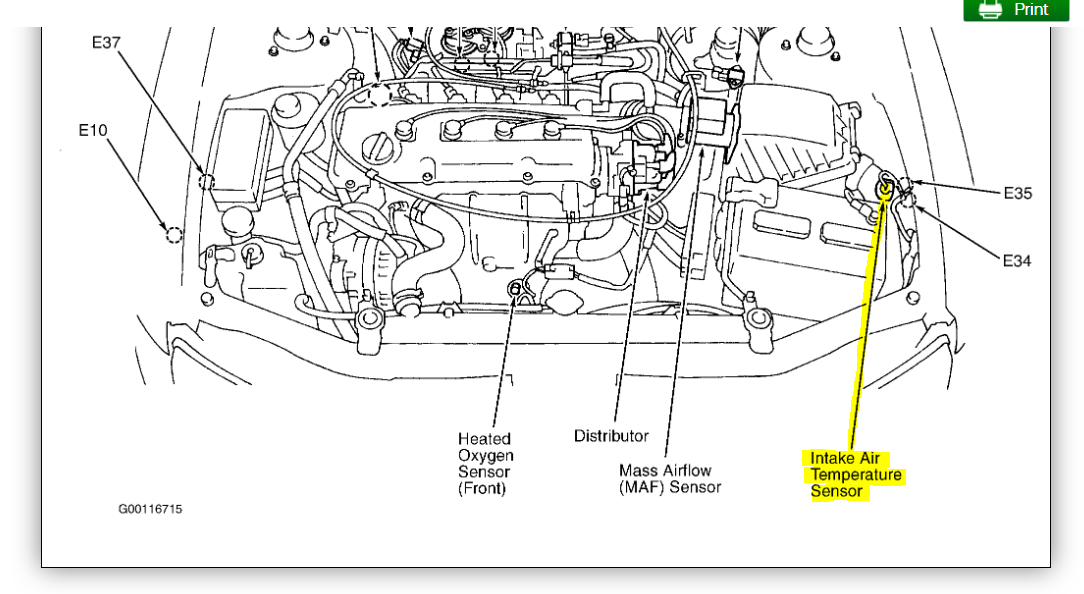 Print

E37

E10

E35

E34

Heated Oxygen Sensor (Front)

Distributor

Mass Airflow (MAF) Sensor

Intake Air Temperature Sensor

G00116715