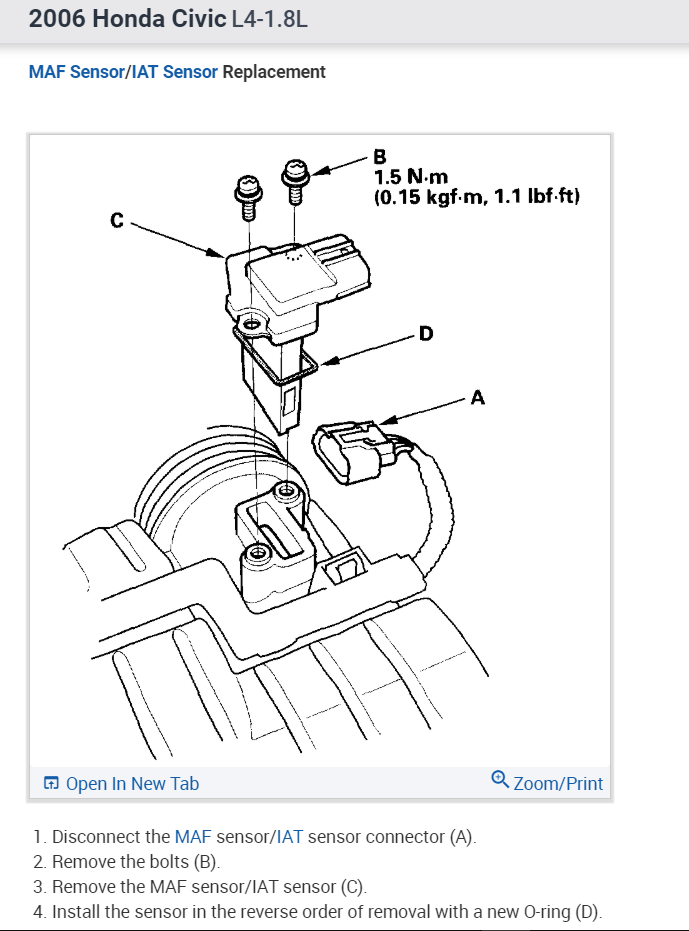 2006 Honda Civic L4-1.8L

MAF Sensor/IAT Sensor Replacement

B
1.5 N·m
(0.15 kgf·m, 1.1 lbf·ft)

C

D

A

Open In New Tab

Zoom/Print

1. Disconnect the MAF sensor/IAT sensor connector (A).
2. Remove the bolts (B).
3. Remove the MAF sensor/IAT sensor (C).
4. Install the sensor in the reverse order of removal with a new O-ring (D).