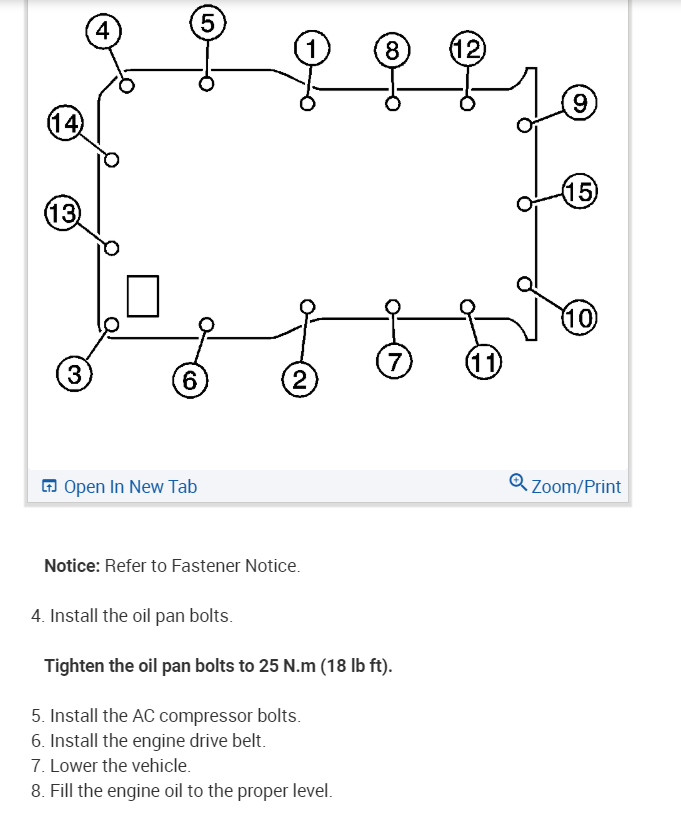 4
5
1
8
12
9
14
15
13
10
3
6
2
7
11

Open In New Tab
Zoom/Print

**Notice:** Refer to Fastener Notice.

4. Install the oil pan bolts.

**Tighten the oil pan bolts to 25 N.m (18 lb ft).**

5. Install the AC compressor bolts.
6. Install the engine drive belt.
7. Lower the vehicle.
8. Fill the engine oil to the proper level.