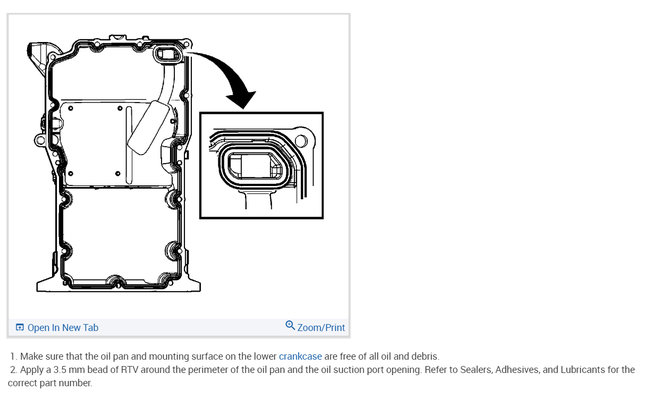 Open In New Tab

Zoom/Print

1. Make sure that the oil pan and mounting surface on the lower crankcase are free of all oil and debris.

2. Apply a 3.5 mm bead of RTV around the perimeter of the oil pan and the oil suction port opening. Refer to Sealers, Adhesives, and Lubricants for the correct part number.