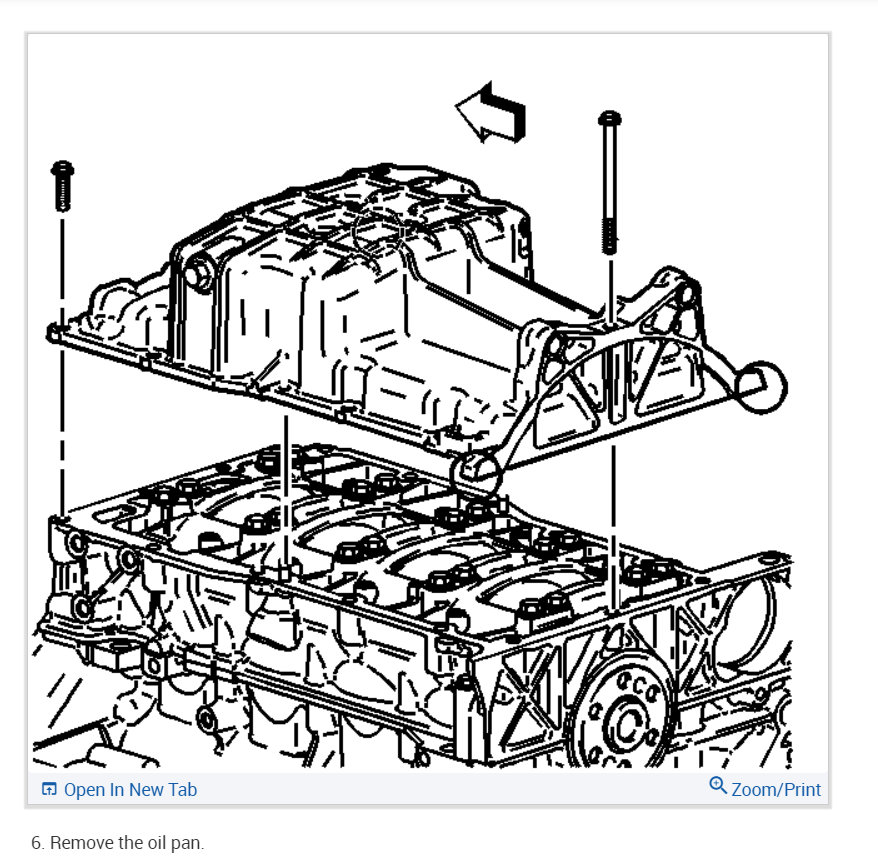 Open In New Tab

Zoom/Print

6. Remove the oil pan.