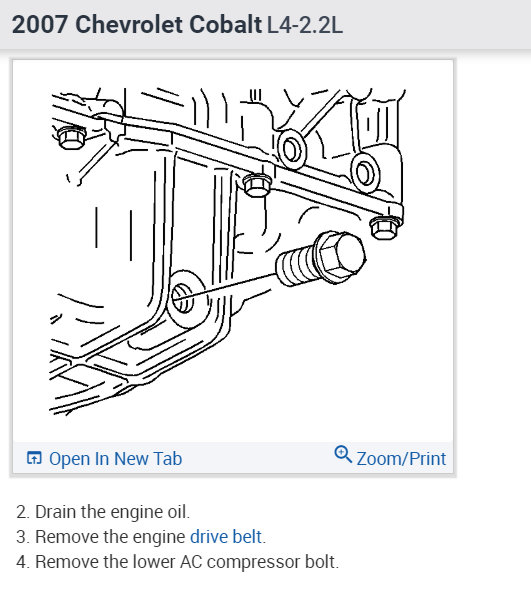 2007 Chevrolet Cobalt L4-2.2L

Open In New Tab
Zoom/Print

2. Drain the engine oil.
3. Remove the engine drive belt.
4. Remove the lower AC compressor bolt.