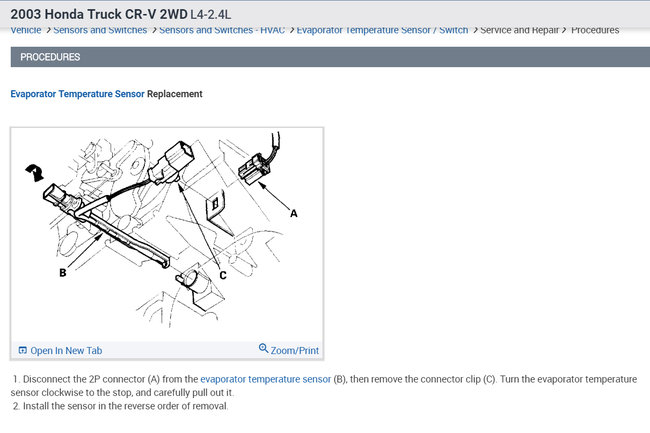 2003 Honda Truck CR-V 2WD L4-2.4L

Vehicle > Sensors and Switches > Sensors and Switches - HVAC > Evaporator Temperature Sensor / Switch > Service and Repair > Procedures

PROCEDURES

Evaporator Temperature Sensor Replacement

A

B

C

Open In New Tab

Zoom/Print

1. Disconnect the 2P connector (A) from the evaporator temperature sensor (B), then remove the connector clip (C). Turn the evaporator temperature sensor clockwise to the stop, and carefully pull out it.
2. Install the sensor in the reverse order of removal.