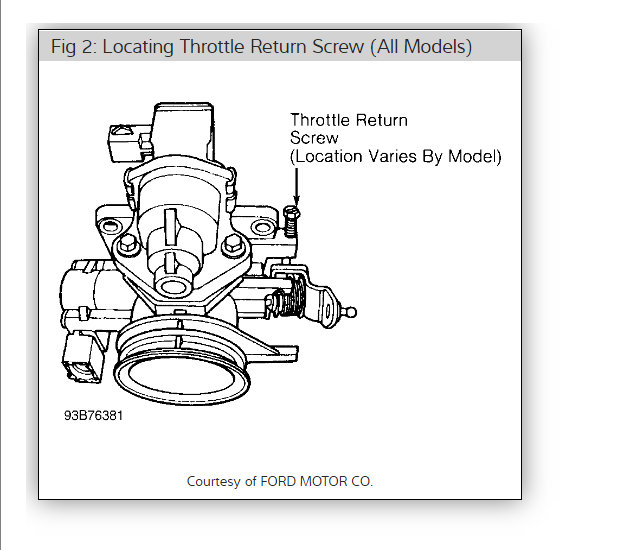 Fig 2: Locating Throttle Return Screw (All Models)

Throttle Return Screw (Location Varies By Model)

93B76381

Courtesy of FORD MOTOR CO.