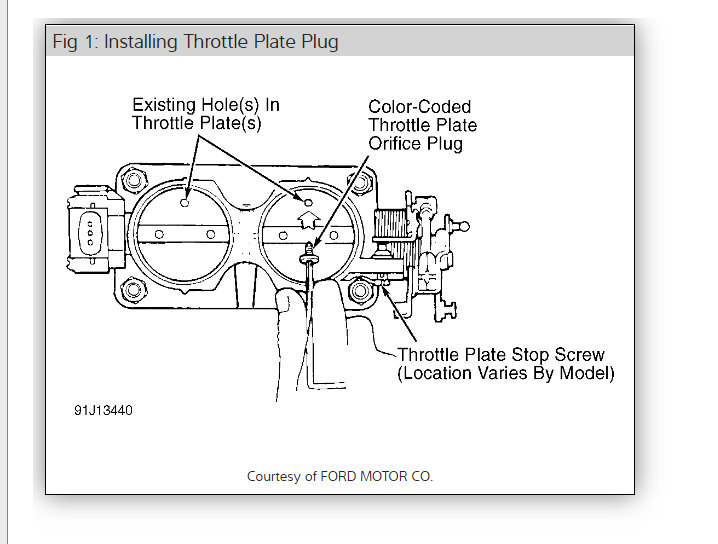 Fig 1: Installing Throttle Plate Plug

Existing Hole(s) In Throttle Plate(s)

Color-Coded Throttle Plate Orifice Plug

Throttle Plate Stop Screw (Location Varies By Model)

91J13440

Courtesy of FORD MOTOR CO.