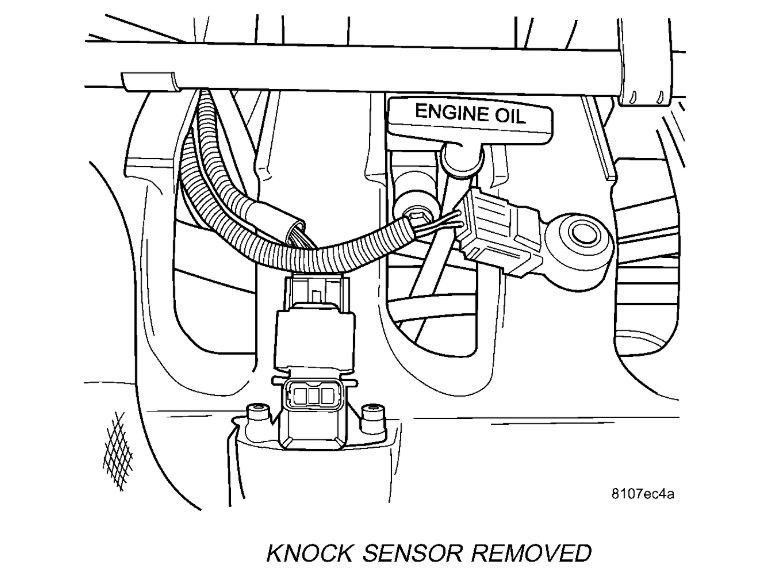 ENGINE OIL

8107ec4a

KNOCK SENSOR REMOVED