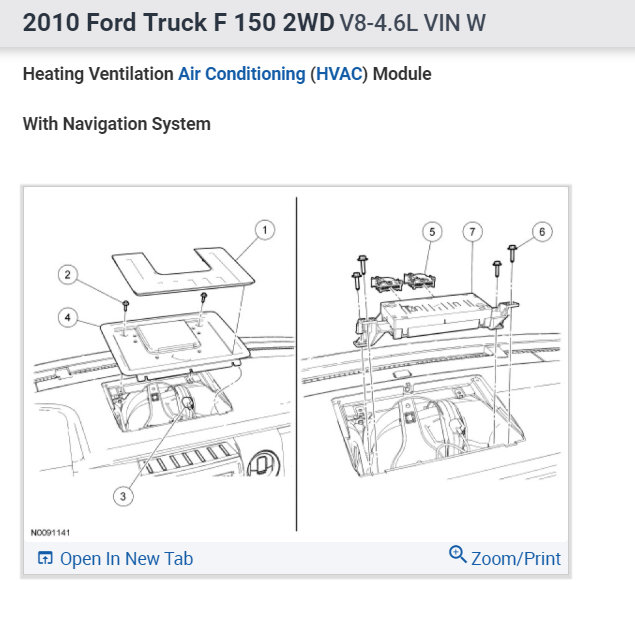 2010 Ford Truck F 150 2WD V8-4.6L VIN W

Heating Ventilation Air Conditioning (HVAC) Module

With Navigation System

1
2
4
3
5
7
6

N0091141

Open In New Tab

Zoom/Print