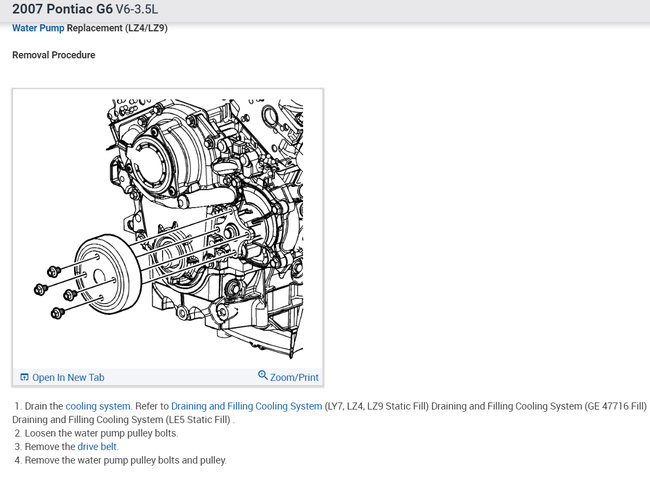 2007 Pontiac G6 V6-3.5L

Water Pump Replacement (LZ4/LZ9)

Removal Procedure

Open In New Tab
Zoom/Print

1. Drain the cooling system. Refer to Draining and Filling Cooling System (LY7, LZ4, LZ9 Static Fill) Draining and Filling Cooling System (GE 47716 Fill) Draining and Filling Cooling System (LE5 Static Fill) .
2. Loosen the water pump pulley bolts.
3. Remove the drive belt.
4. Remove the water pump pulley bolts and pulley.