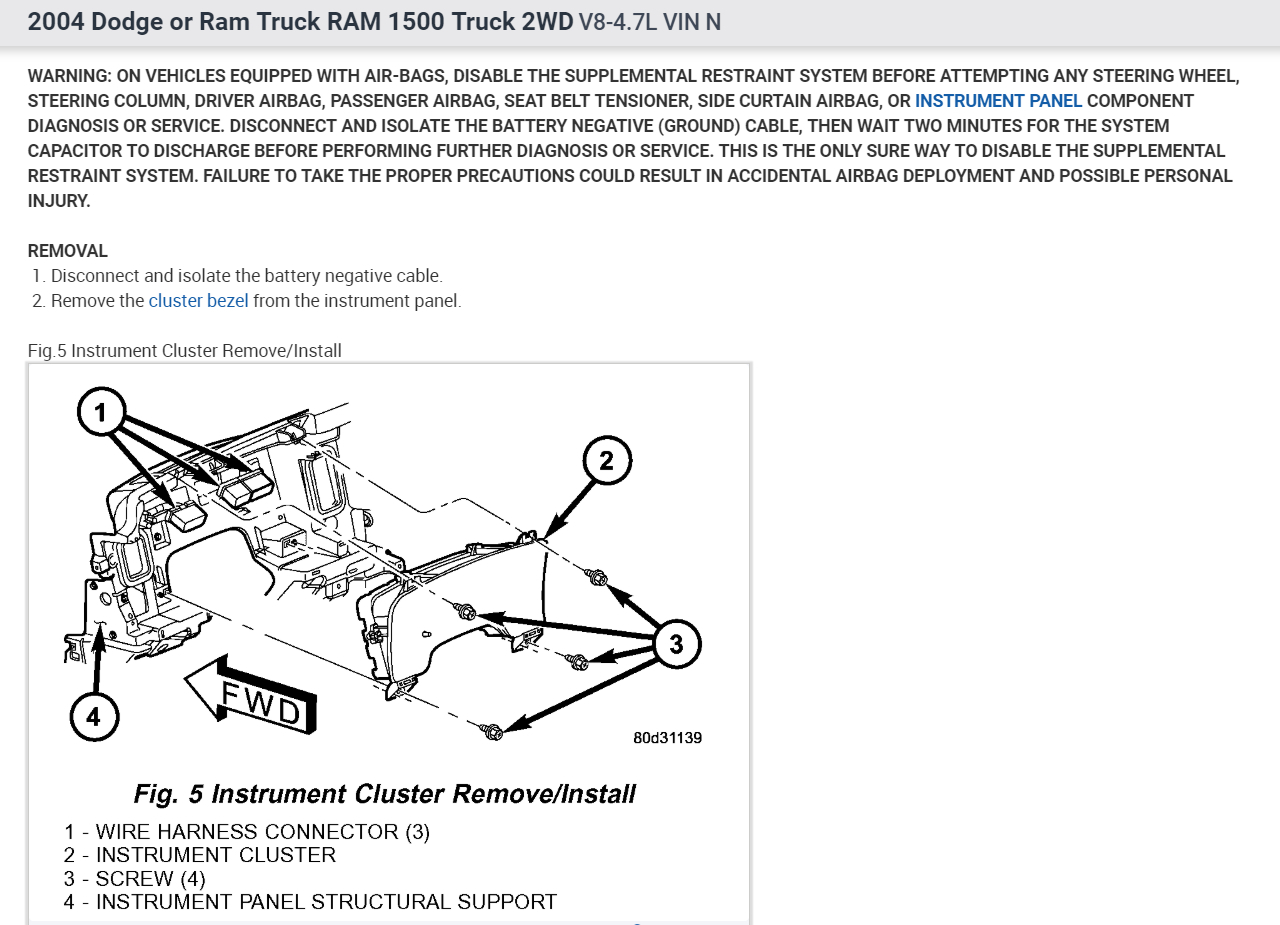 2004 Dodge or Ram Truck RAM 1500 Truck 2WD V8-4.7L VIN N

WARNING: ON VEHICLES EQUIPPED WITH AIR-BAGS, DISABLE THE SUPPLEMENTAL RESTRAINT SYSTEM BEFORE ATTEMPTING ANY STEERING WHEEL, STEERING COLUMN, DRIVER AIRBAG, PASSENGER AIRBAG, SEAT BELT TENSIONER, SIDE CURTAIN AIRBAG, OR INSTRUMENT PANEL COMPONENT DIAGNOSIS OR SERVICE. DISCONNECT AND ISOLATE THE BATTERY NEGATIVE (GROUND) CABLE, THEN WAIT TWO MINUTES FOR THE SYSTEM CAPACITOR TO DISCHARGE BEFORE PERFORMING FURTHER DIAGNOSIS OR SERVICE. THIS IS THE ONLY SURE WAY TO DISABLE THE SUPPLEMENTAL RESTRAINT SYSTEM. FAILURE TO TAKE THE PROPER PRECAUTIONS COULD RESULT IN ACCIDENTAL AIRBAG DEPLOYMENT AND POSSIBLE PERSONAL INJURY.

REMOVAL
1. Disconnect and isolate the battery negative cable.
2. Remove the cluster bezel from the instrument panel.

Fig.5 Instrument Cluster Remove/Install

1
2
3
4
FWD
80d31139

Fig. 5 Instrument Cluster Remove/Install
1 - WIRE HARNESS CONNECTOR (3)
2 - INSTRUMENT CLUSTER
3 - SCREW (4)
4 - INSTRUMENT PANEL STRUCTURAL SUPPORT