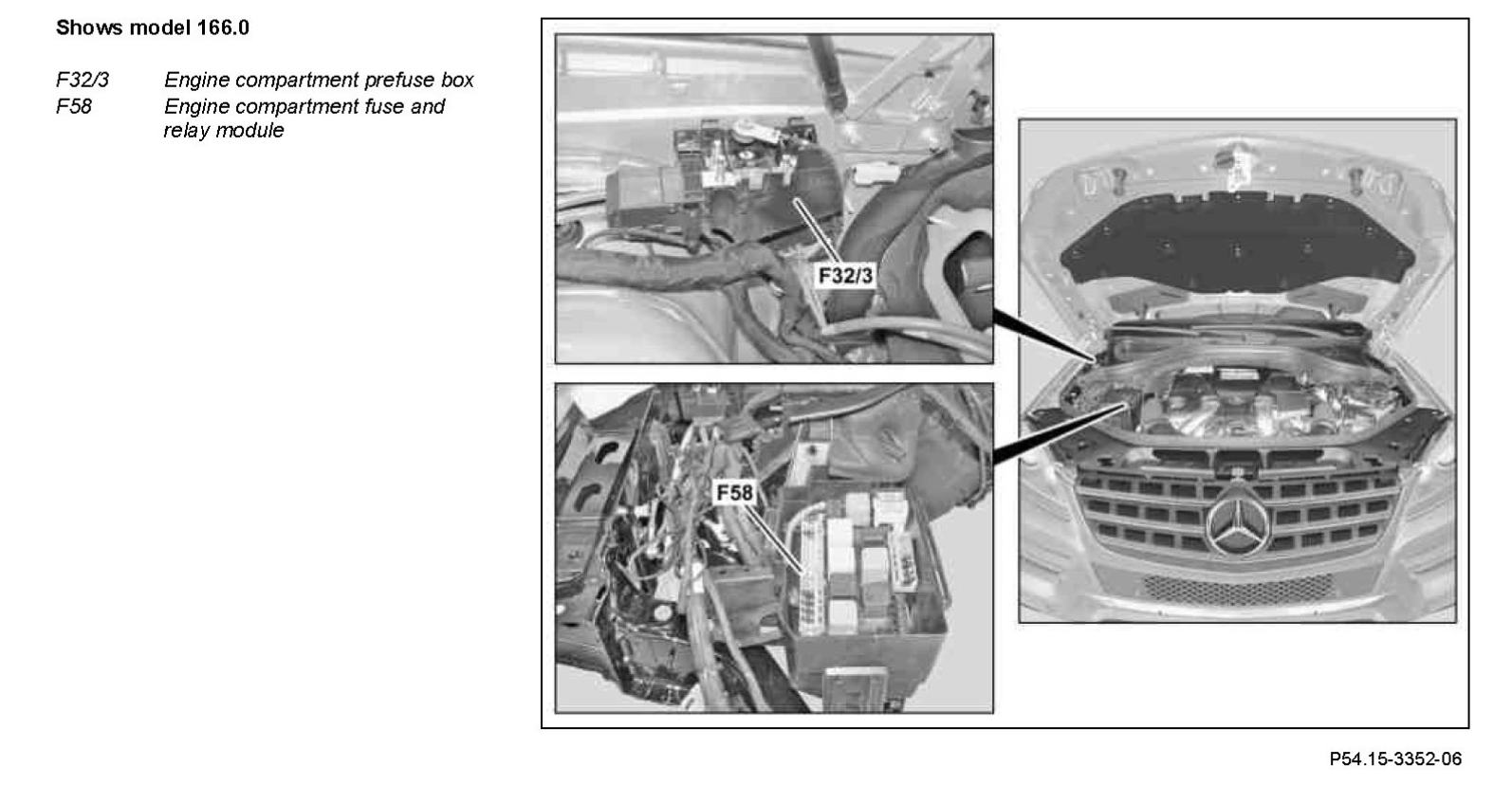 Shows model 166.0

F32/3 Engine compartment prefuse box
F58 Engine compartment fuse and relay module

F32/3

F58

P54.15-3352-06