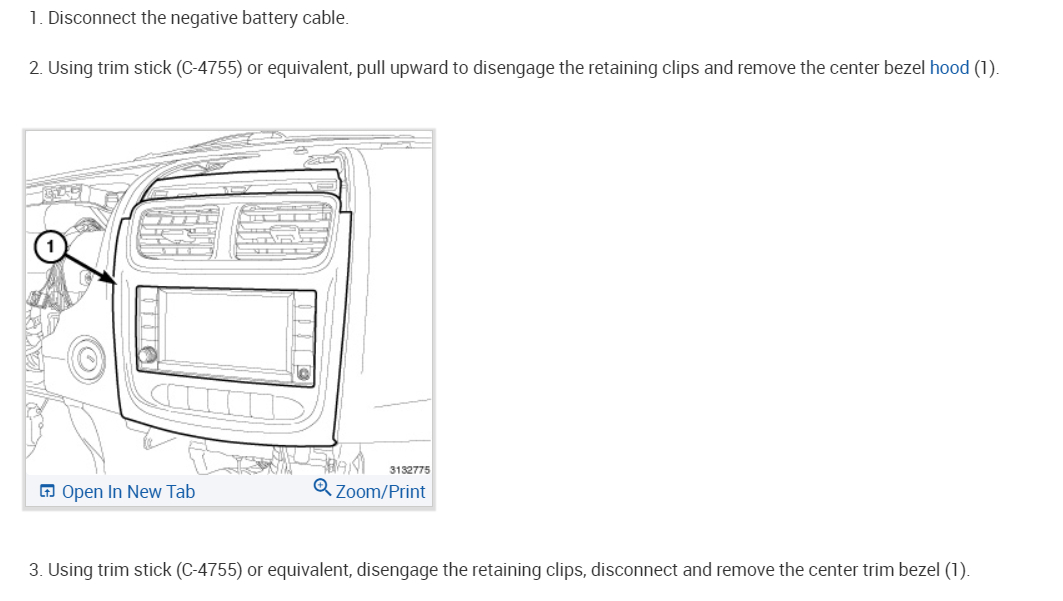 1. Disconnect the negative battery cable.

2. Using trim stick (C-4755) or equivalent, pull upward to disengage the retaining clips and remove the center bezel hood (1).

1

3132775

Open In New Tab

Zoom/Print

3. Using trim stick (C-4755) or equivalent, disengage the retaining clips, disconnect and remove the center trim bezel (1).