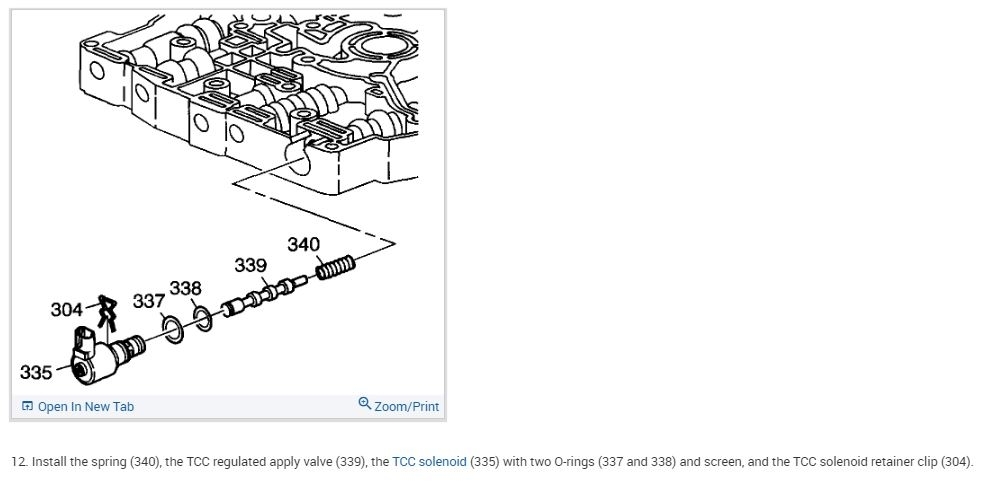 340
339
338
337
304
335

Open In New Tab
Zoom/Print

12. Install the spring (340), the TCC regulated apply valve (339), the TCC solenoid (335) with two O-rings (337 and 338) and screen, and the TCC solenoid retainer clip (304).