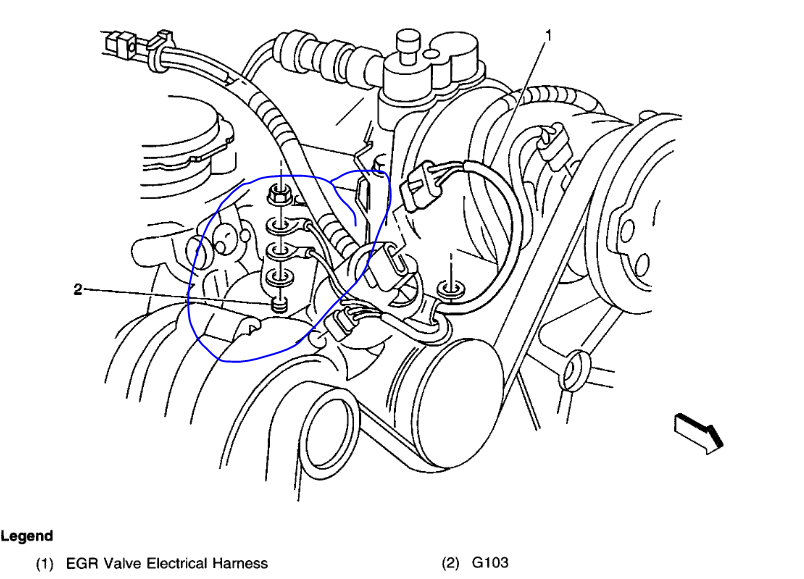 1

2

Legend

(1) EGR Valve Electrical Harness

(2) G103