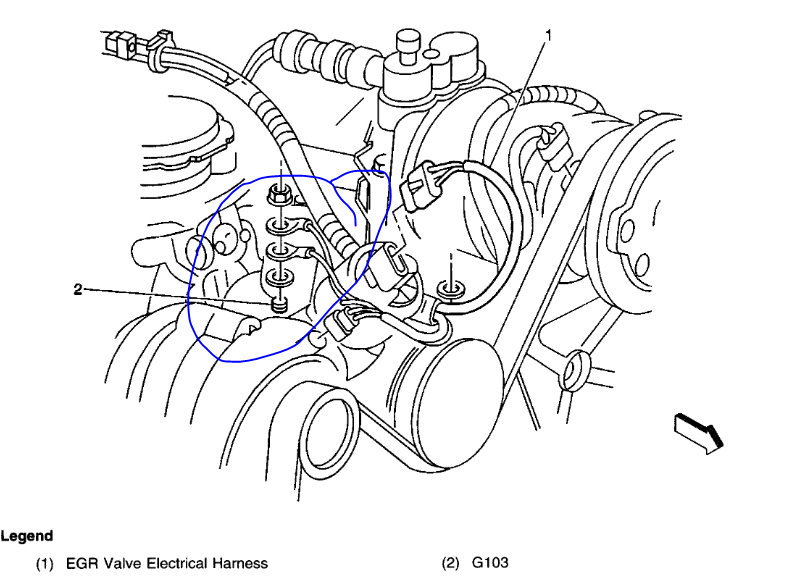 1

2

Legend

(1) EGR Valve Electrical Harness

(2) G103