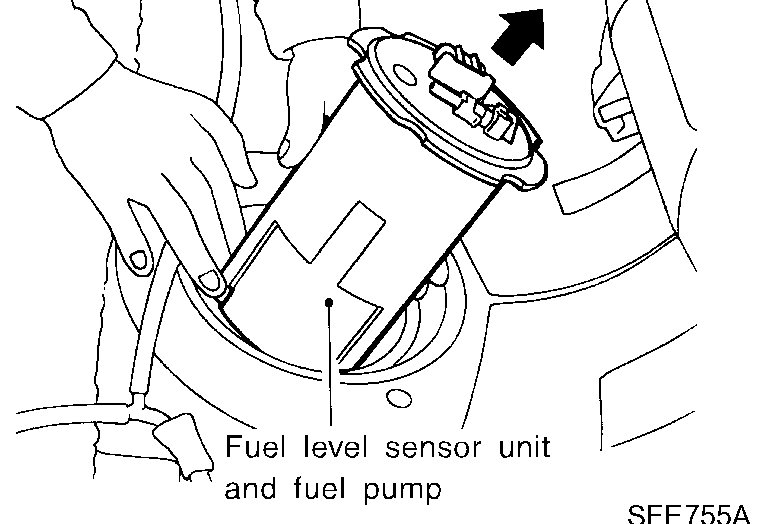 Fuel level sensor unit and fuel pump

SFE755A