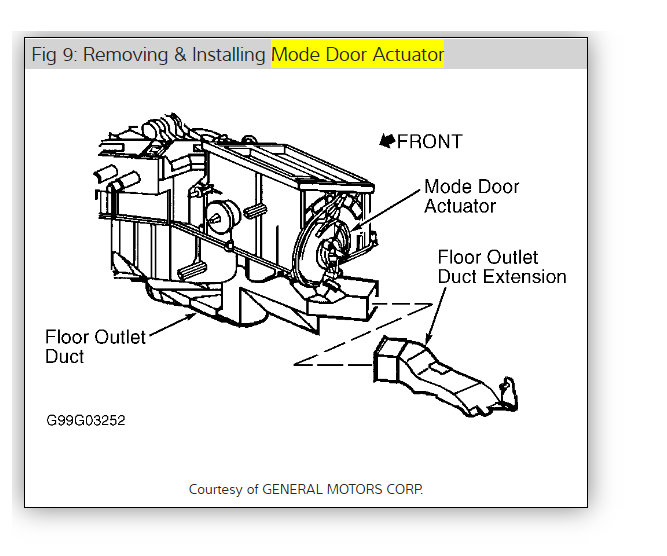 Fig 9: Removing & Installing Mode Door Actuator

FRONT

Mode Door Actuator

Floor Outlet Duct Extension

Floor Outlet Duct

G99G03252

Courtesy of GENERAL MOTORS CORP.