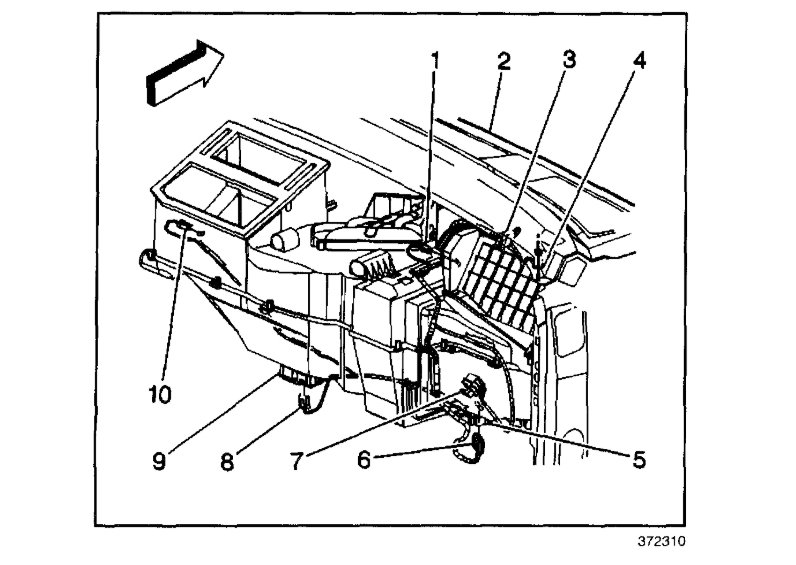 1
2
3
4
10
9
8
7
6
5
372310