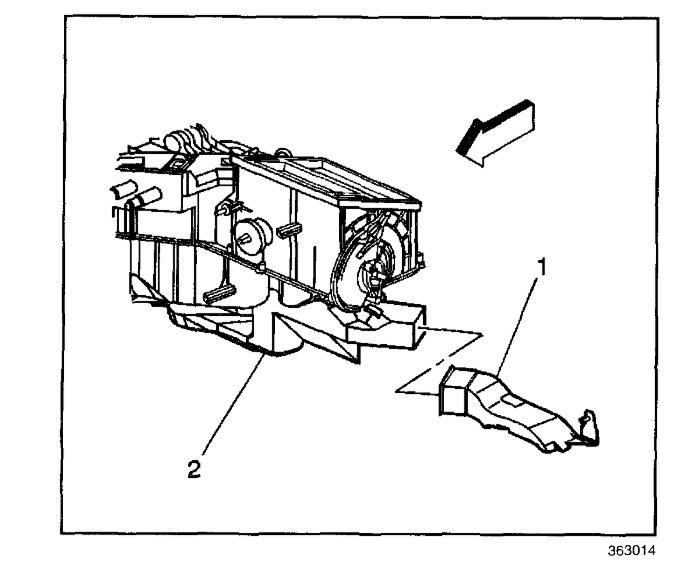 1

2

363014