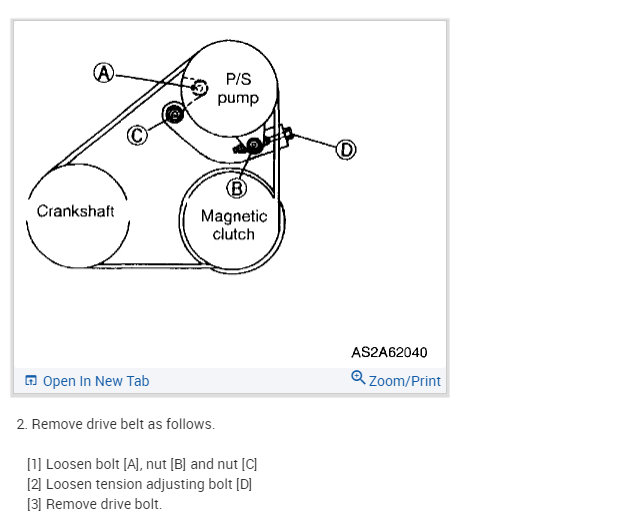 A
P/S pump
C
D
B
Crankshaft
Magnetic clutch
AS2A62040

Open In New Tab
Zoom/Print

2. Remove drive belt as follows.

[1] Loosen bolt [A], nut [B] and nut [C]
[2] Loosen tension adjusting bolt [D]
[3] Remove drive bolt.